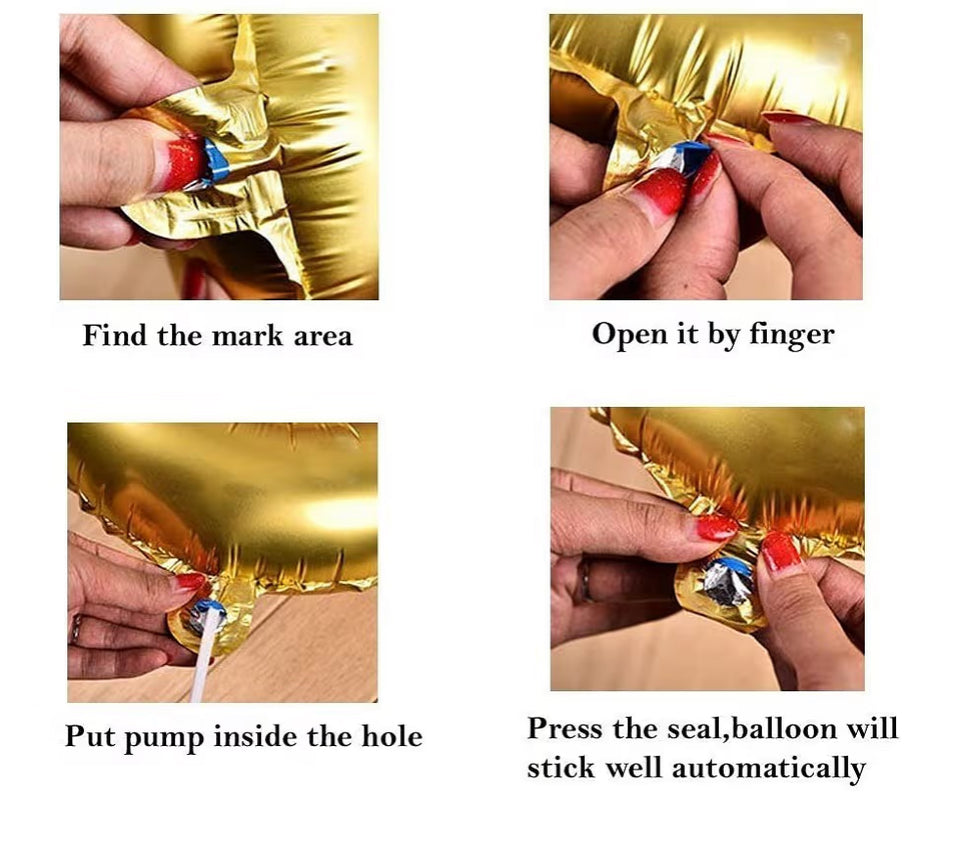 Find the mark area

Open it by finger

Put pump inside the hole

Press the seal,balloon will stick well automatically